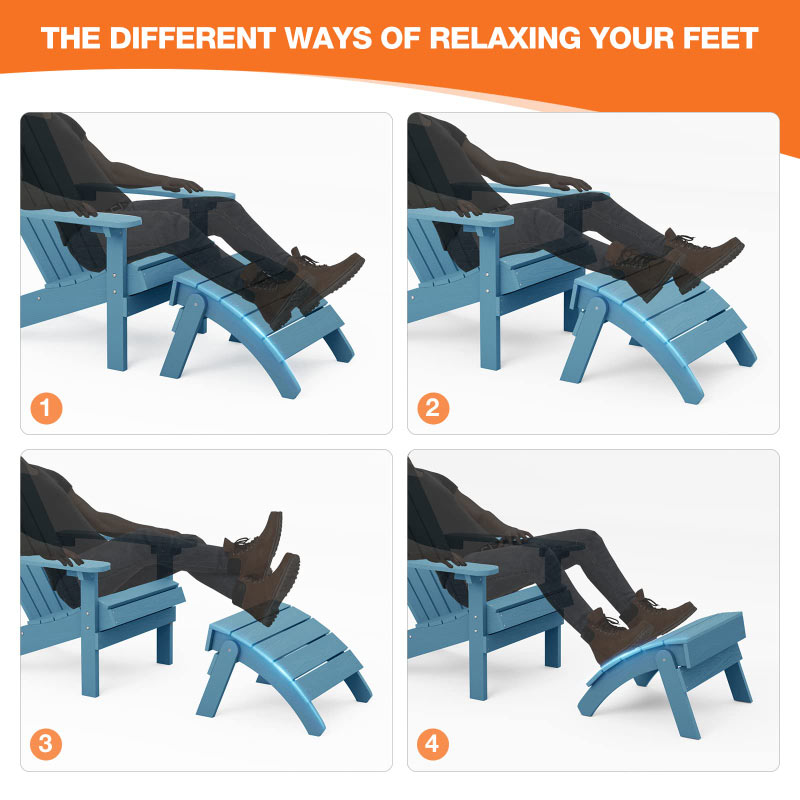 THE DIFFERENT WAYS OF RELAXING YOUR FEET

1

2

3

4