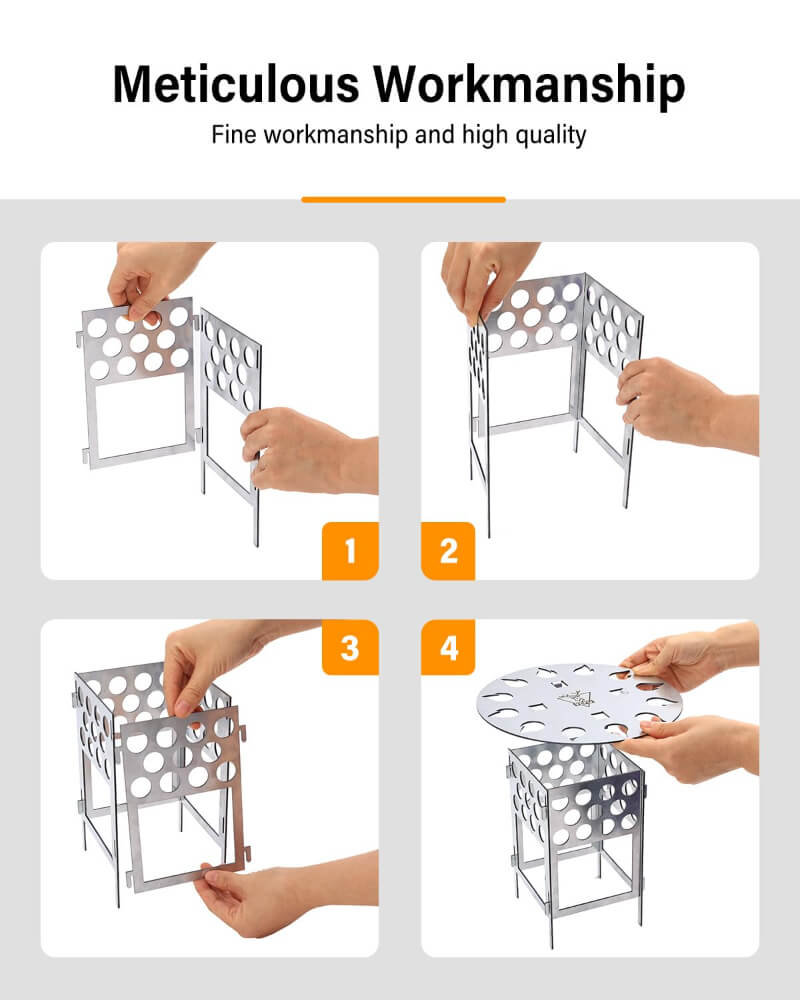 Meticulous Workmanship

Fine workmanship and high quality

1

2

3

4