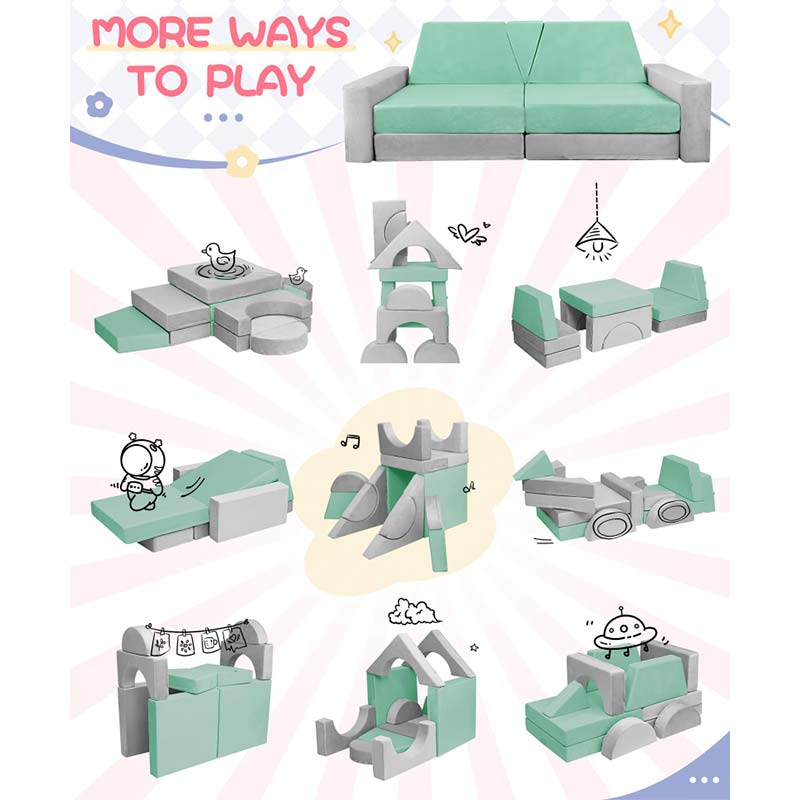 MORE WAYS TO PLAY